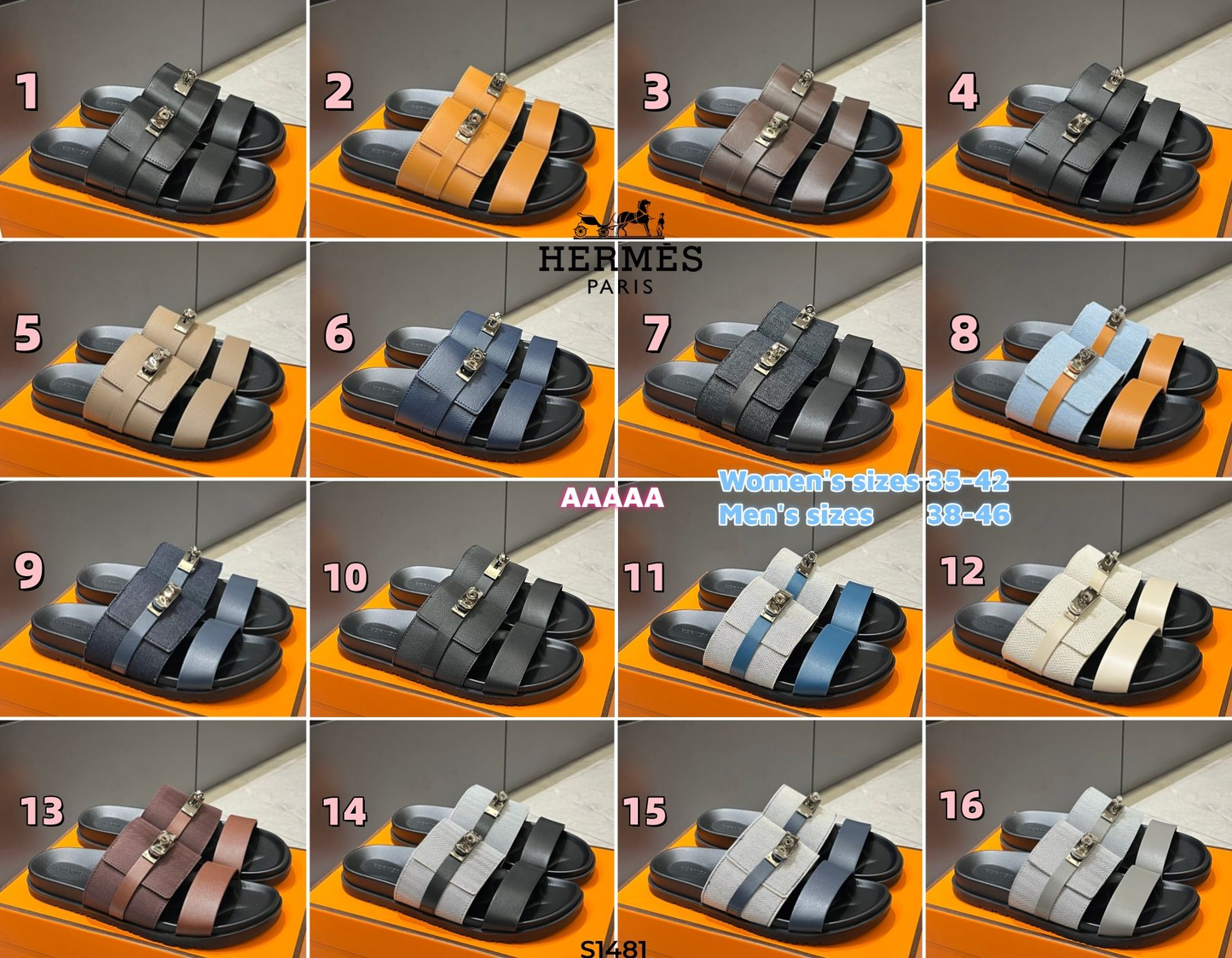 1
2
3
4
HERMÈS
PARIS
5
6
7
8
AAAAA
Women's sizes 35-42
Men's sizes 38-46
9
10
11
12
13
14
15
16
S1481