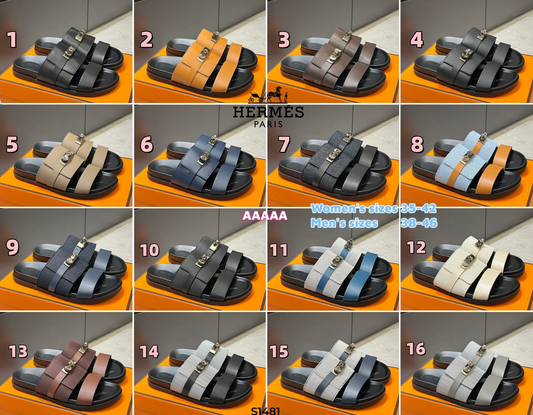 1
2
3
4
HERMÈS
PARIS
5
6
7
8
AAAAA
Women's sizes 35-42
Men's sizes 38-46
9
10
11
12
13
14
15
16
S1481