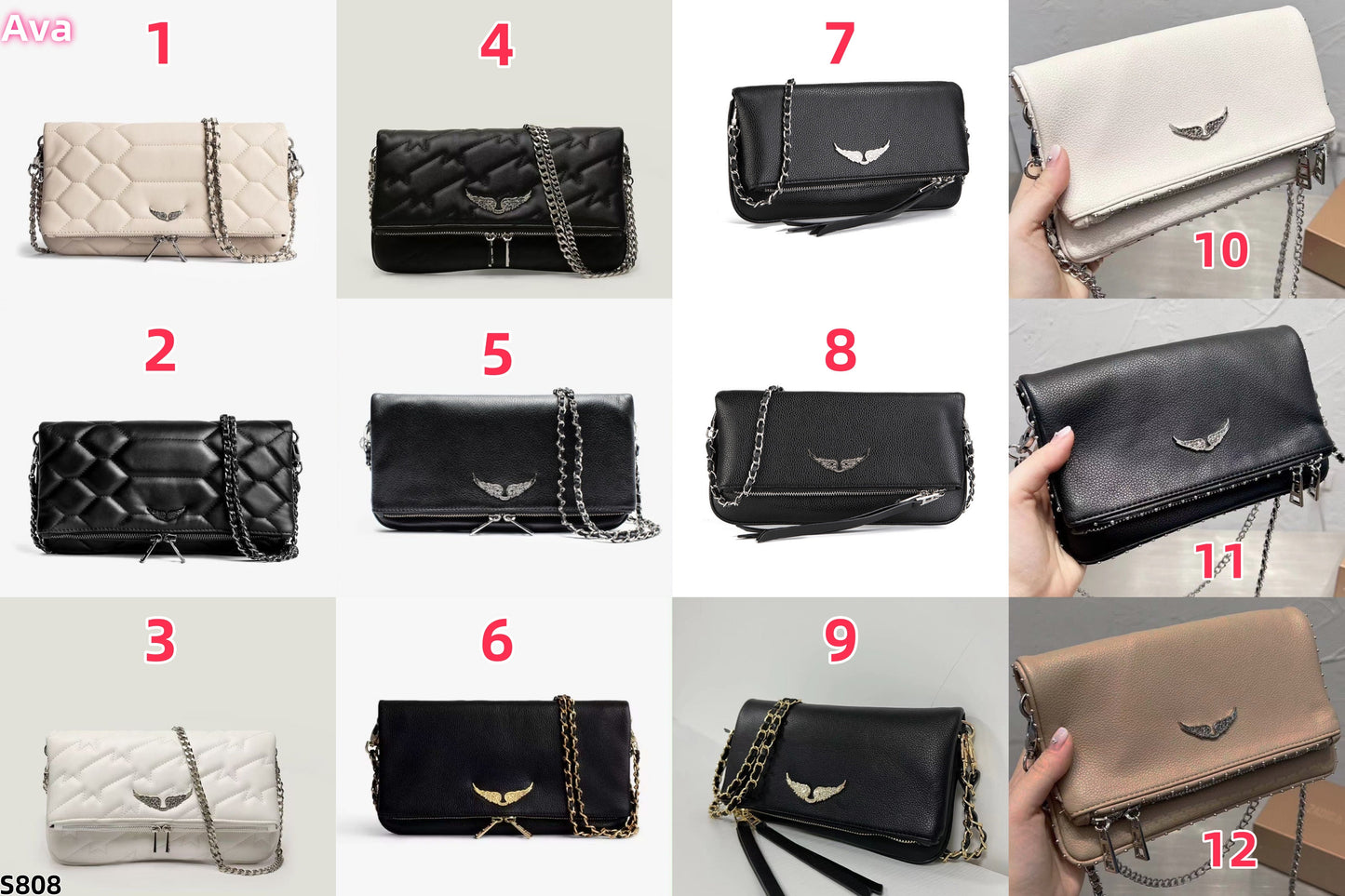 Ava

1

4

7

10

2

5

8

11

3

6

9

12

S808